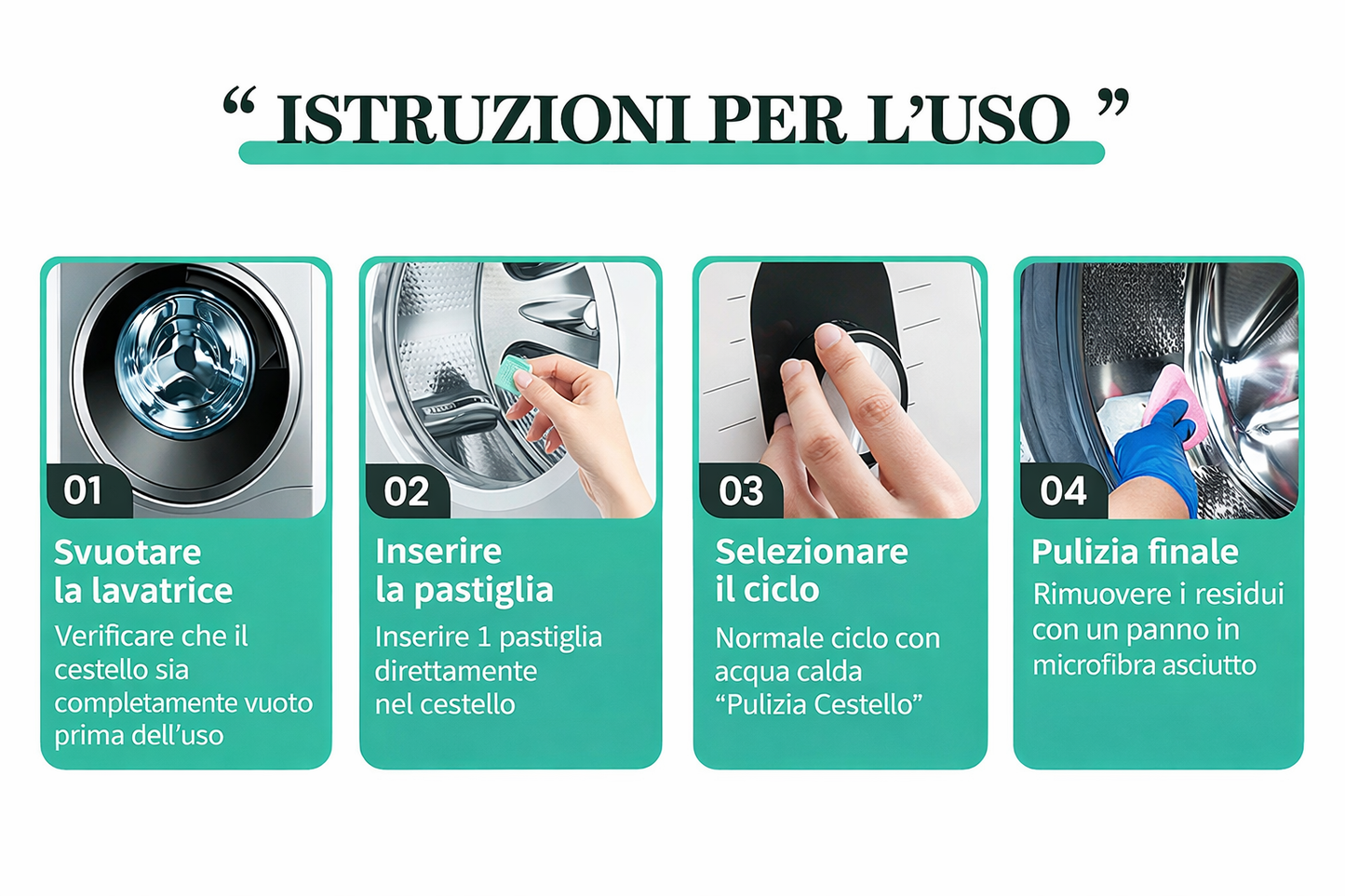 “ ISTRUZIONI PER L’USO ”

01

Svuotare la lavatrice

Verificare che il cestello sia completamente vuoto prima dell’uso

02

Inserire la pastiglia

Inserire 1 pastiglia direttamente nel cestello

03

Selezionare il ciclo

Normale ciclo con acqua calda “Pulizia Cestello”

04

Pulizia finale

Rimuovere i residui con un panno in microfibra asciutto